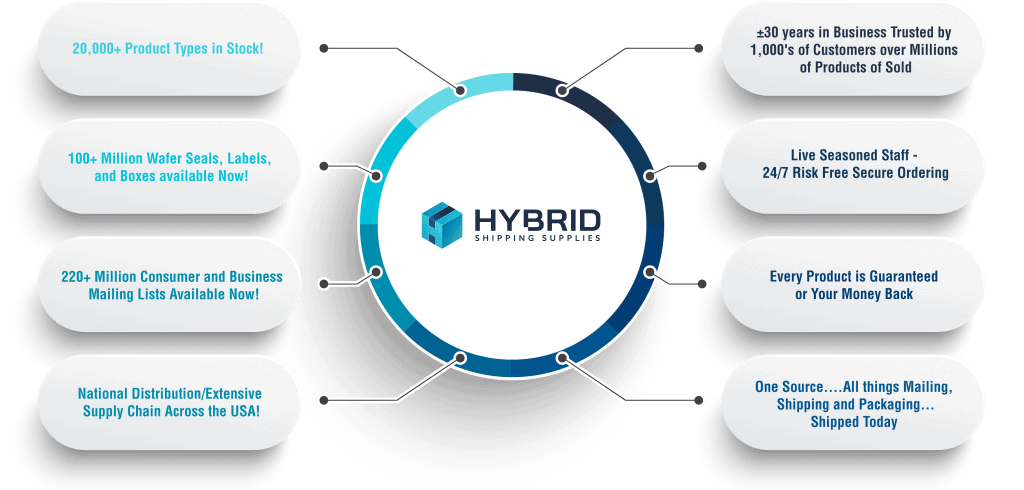 20,000+ Product Types in Stock!

100+ Million Wafer Seals, Labels, and Boxes available Now!

220+ Million Consumer and Business Mailing Lists Available Now!

National Distribution/Extensive Supply Chain Across the USA!

HYBRID
SHIPPING SUPPLIES

±30 years in Business Trusted by 1,000's of Customers over Millions of Products of Sold

Live Seasoned Staff - 24/7 Risk Free Secure Ordering

Every Product is Guaranteed or Your Money Back

One Source....All things Mailing, Shipping and Packaging... Shipped Today